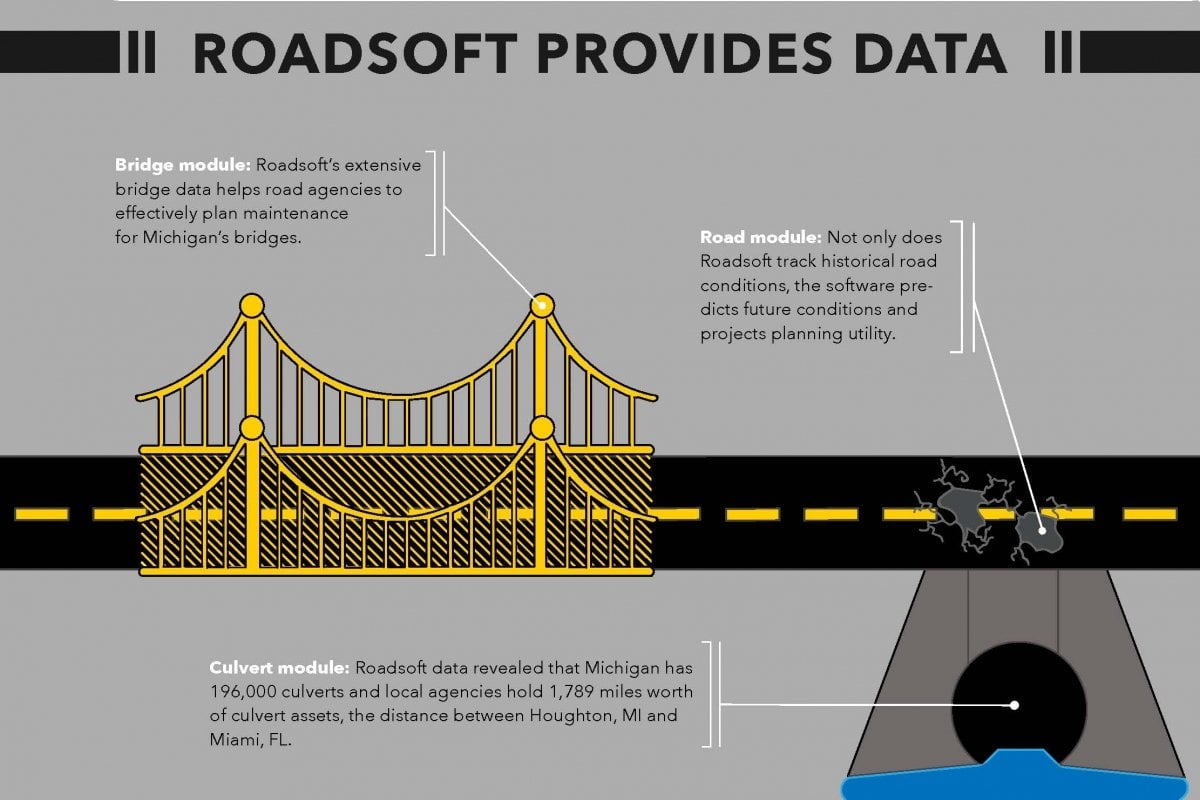 ROADSOFT PROVIDES DATA

Bridge module: Roadsoft's extensive bridge data helps road agencies to effectively plan maintenance for Michigan's bridges.

Road module: Not only does Roadsoft track historical road conditions, the software predicts future conditions and projects planning utility.

Culvert module: Roadsoft data revealed that Michigan has 196,000 culverts and local agencies hold 1,789 miles worth of culvert assets, the distance between Houghton, MI and Miami, FL.