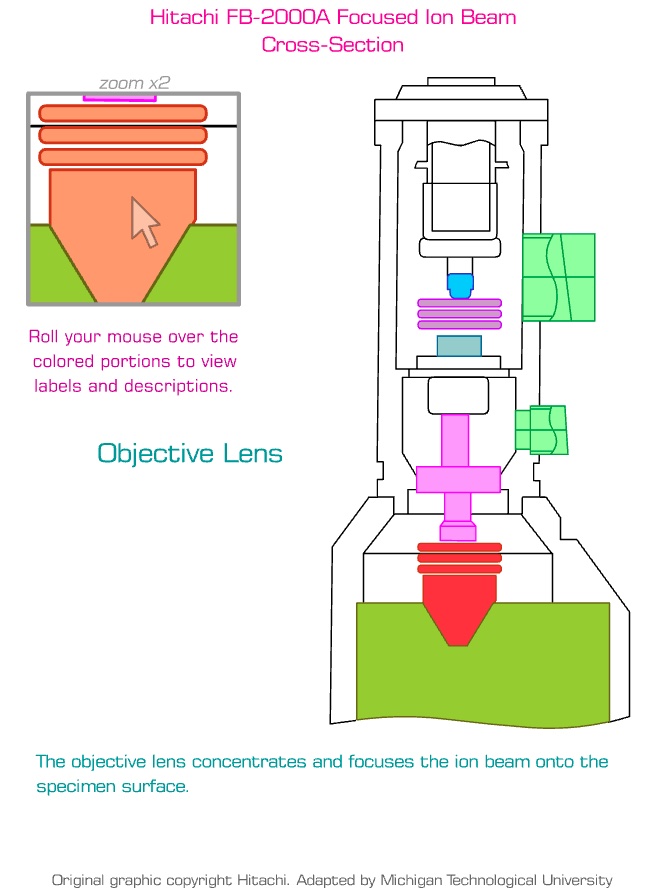 Hitachi FB-2000A Focused Ion Beam
Cross-Section

zoom x2

Roll your mouse over the colored portions to view labels and descriptions.

Objective Lens

The objective lens concentrates and focuses the ion beam onto the specimen surface.

Original graphic copyright Hitachi. Adapted by Michigan Technological University